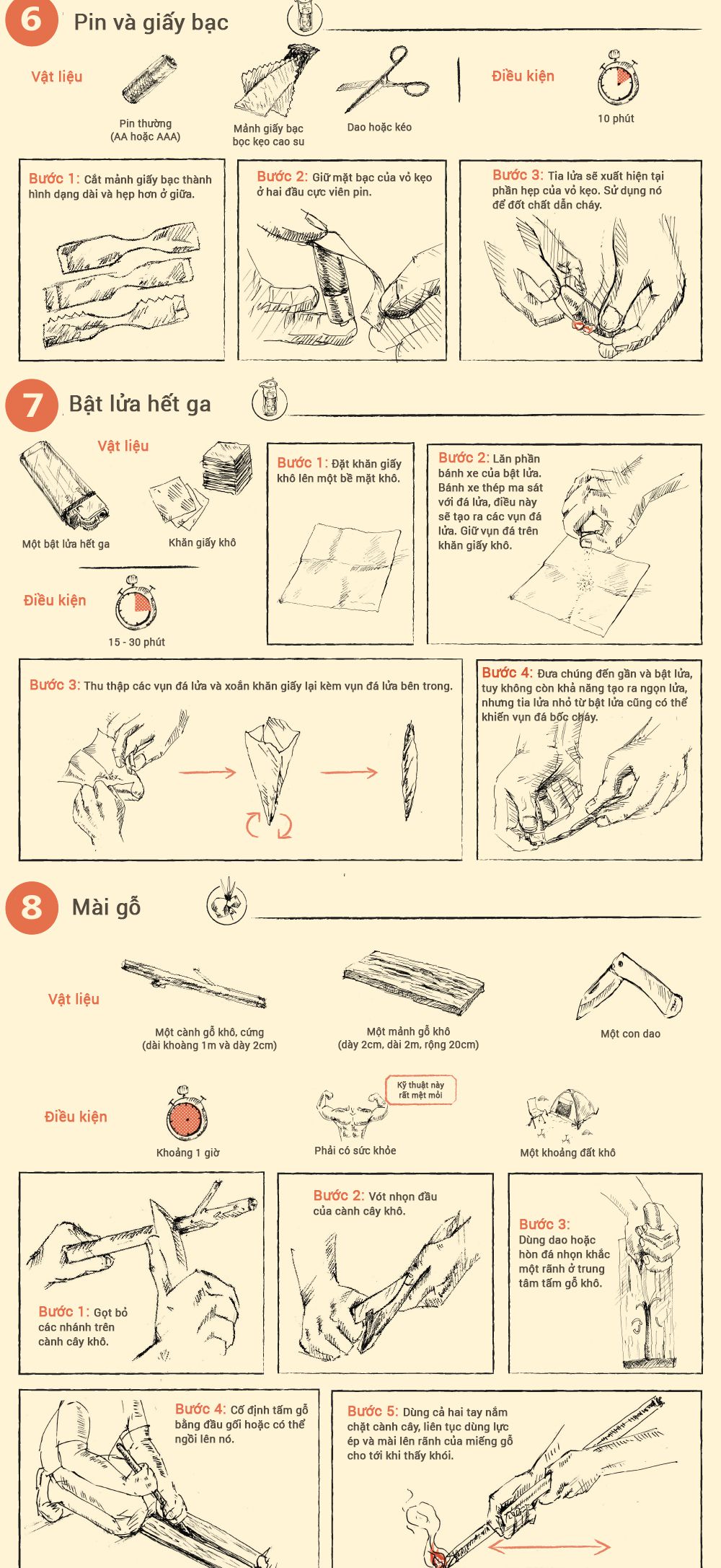 6 Pin và giấy bạc

Vật liệu

Pin thường (AA hoặc AAA)

Mảnh giấy bạc bọc kẹo cao su

Dao hoặc kéo

Điều kiện

10 phút

Bước 1: Cắt mảnh giấy bạc thành hình dạng dài và hẹp hơn ở giữa.

Bước 2: Giữ mặt bạc của vỏ kẹo ở hai đầu cực viên pin.

Bước 3: Tia lửa sẽ xuất hiện tại phần hẹp của vỏ kẹo. Sử dụng nó để đốt chất dẫn cháy.

7 Bật lửa hết ga

Vật liệu

Một bật lửa hết ga

Khăn giấy khô

Điều kiện

15 - 30 phút

Bước 1: Đặt khăn giấy khô lên một bề mặt khô.

Bước 2: Lăn phần bánh xe của bật lửa. Bánh xe thép ma sát với đá lửa, điều này sẽ tạo ra các vụn đá lửa. Giữ vụn đá trên khăn giấy khô.

Bước 3: Thu thập các vụn đá lửa và xoắn khăn giấy lại kèm vụn đá lửa bên trong.

Bước 4: Đưa chúng đến gần và bật lửa, tuy không còn khả năng tạo ra ngọn lửa, nhưng tia lửa nhỏ từ bật lửa cũng có thể khiến vụn đá bốc cháy.

8 Mài gỗ

Vật liệu

Một cành gỗ khô, cứng (dài khoảng 1m và dày 2cm)

Một mảnh gỗ khô (dày 2cm, dài 2m, rộng 20cm)

Một con dao

Điều kiện

Khoảng 1 giờ

Kỹ thuật này rất mệt mỏi

Phải có sức khỏe

Một khoảng đất khô

Bước 1: Gọt bỏ các nhánh trên cành cây khô.

Bước 2: Vót nhọn đầu của cành cây khô.

Bước 3: Dùng dao hoặc hòn đá nhọn khắc một rãnh ở trung tâm tấm gỗ khô.

Bước 4: Cố định tấm gỗ bằng đầu gối hoặc có thể ngồi lên nó.

Bước 5: Dùng cả hai tay nắm chặt cành cây, liên tục dùng lực ép và mài lên rãnh của miếng gỗ cho tới khi thấy khói.